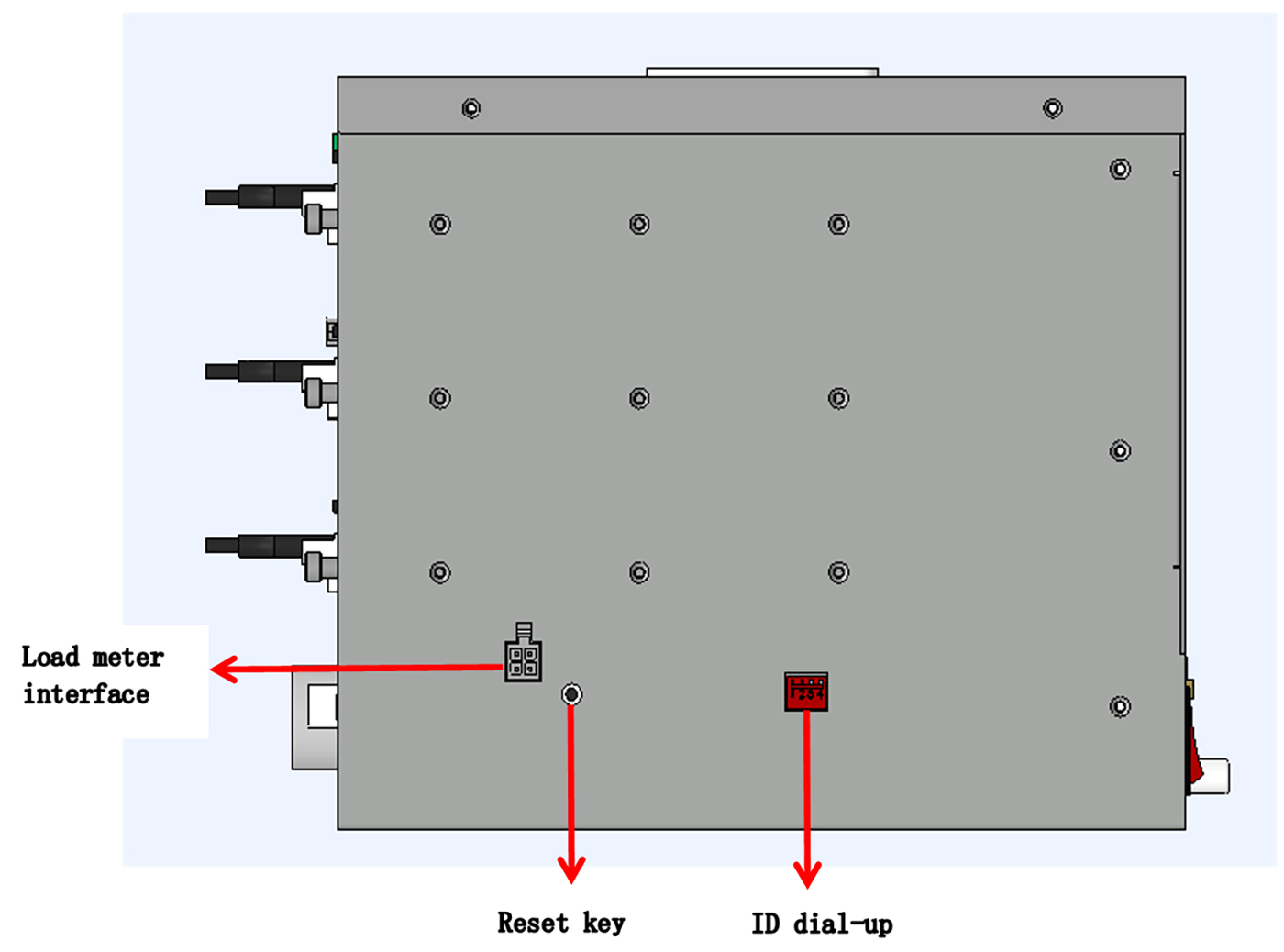 Load meter interface

1234

Reset key

ID dial-up